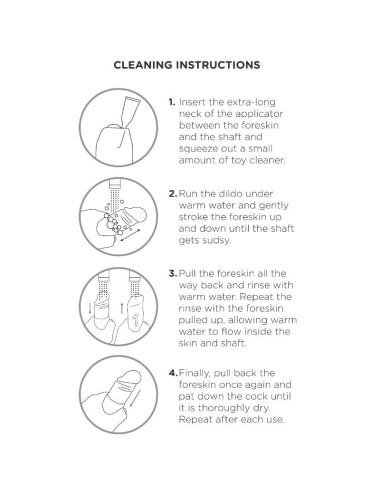 CLEANING INSTRUCTIONS

1. Insert the extra-long neck of the applicator between the foreskin and the shaft and squeeze out a small amount of toy cleaner.

2. Run the dildo under warm water and gently stroke the foreskin up and down until the shaft gets sudsy.

3. Pull the foreskin all the way back and rinse with warm water. Repeat the rinse with the foreskin pulled up, allowing warm water to flow inside the skin and shaft.

4. Finally, pull back the foreskin once again and pat down the cock until it is thoroughly dry. Repeat after each use.